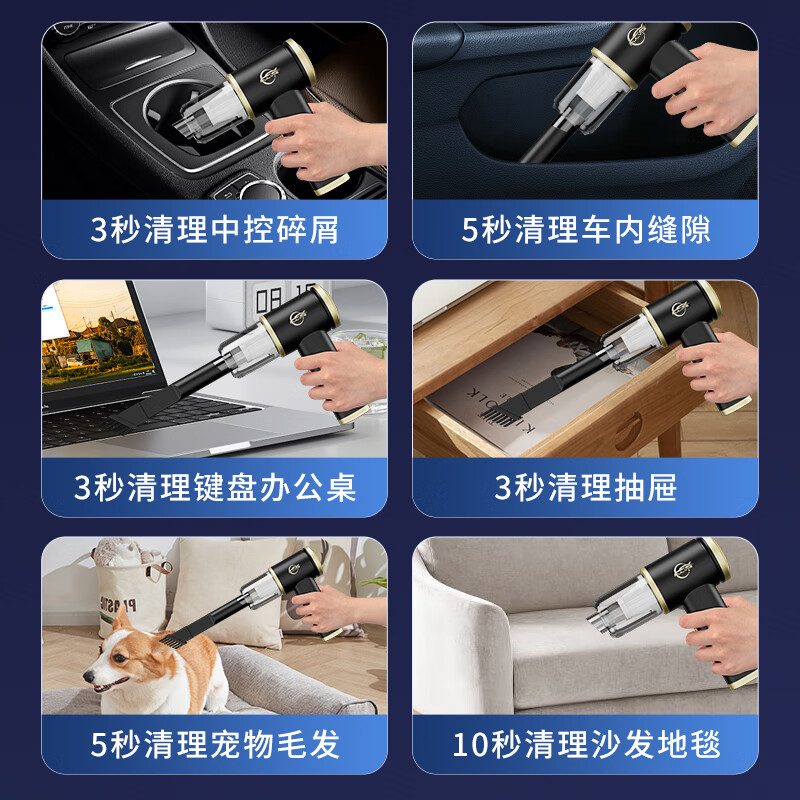 3秒清理中控碎屑

5秒清理车内缝隙

3秒清理键盘办公桌

3秒清理抽屉

5秒清理宠物毛发

10秒清理沙发地毯